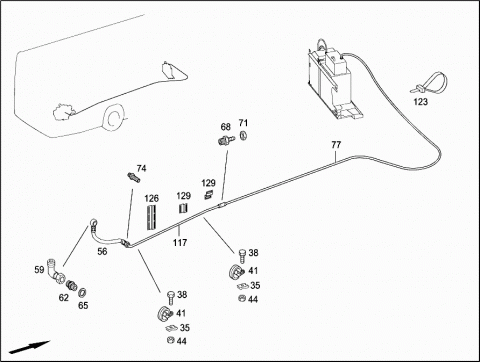 123
68
71
77
74
129
126
129
117
56
38
41
35
44
59
62
65
38
41
35
44