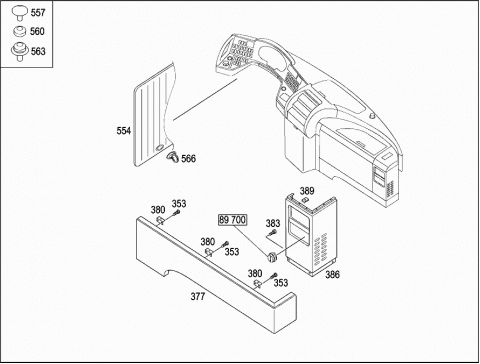 557
560
563
554
566
389
380
353
89 700
383
380
353
386
380
353
377