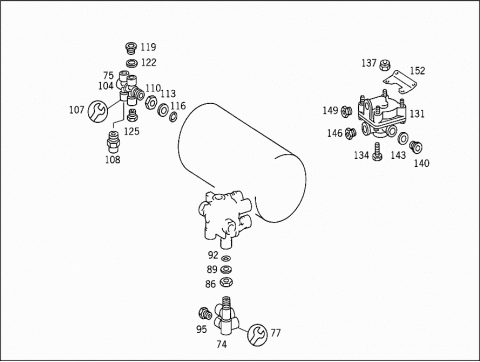 119
122
75
104
110
113
116
107
125
108
137
152
149
131
146
134
143
140
92
89
86
95
74
77