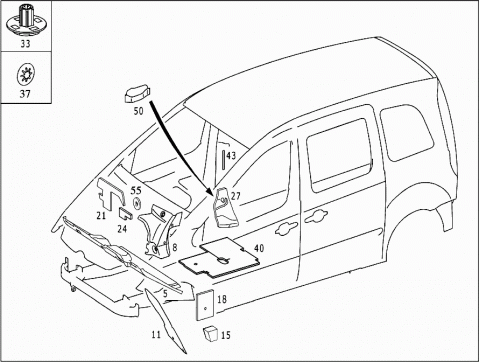 33
37
50
43
55
27
21
24
8
40
5
18
11
15