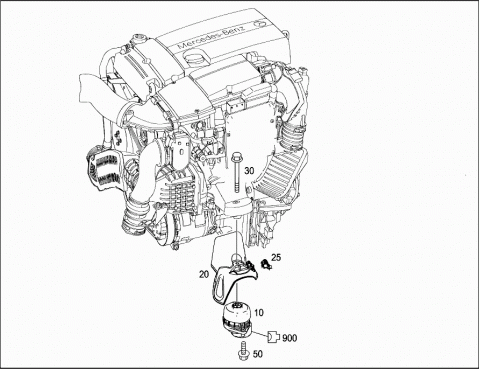 Mercedes-Benz

30

25

20

10

900

50