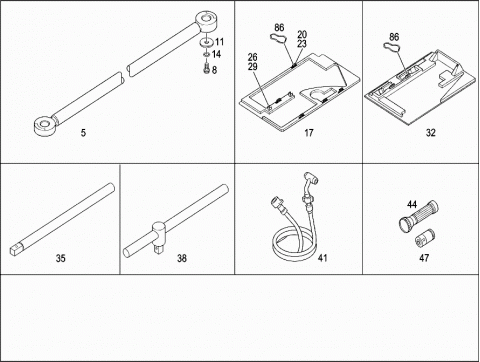 11
14
8
5

86
20
23
26
29
17

86
32

35

38

41

44
47