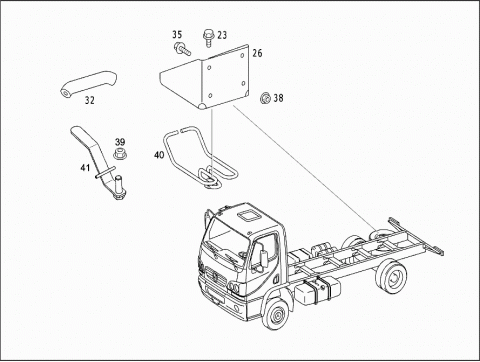 35
23
26
32
38
39
40
41