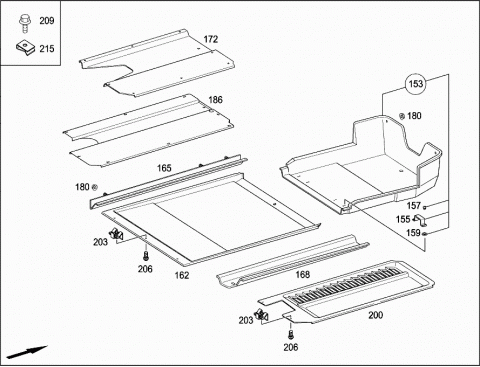 209
215
172
186
153
180
165
180
157
155
159
203
206
162
168
200
203
206