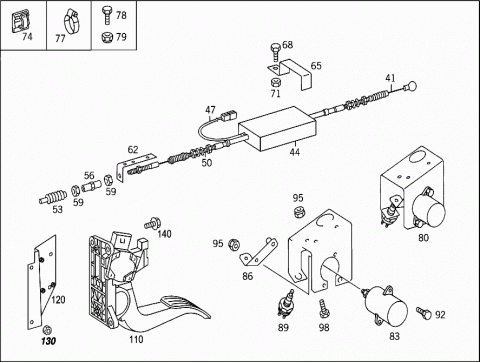 74
77
78
79
68
65
71
41
47
44
62
50
56
59
59
53
95
80
140
95
86
120
130
110
89
98
83
92