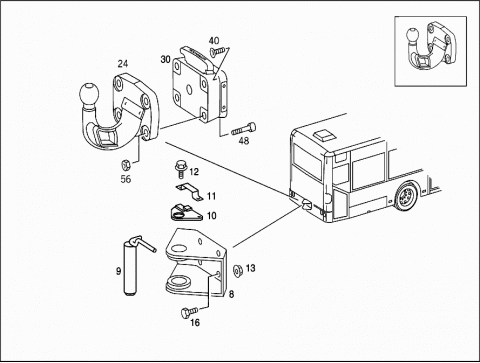 40
30
24
48
56
12
11
10
9
13
8
16