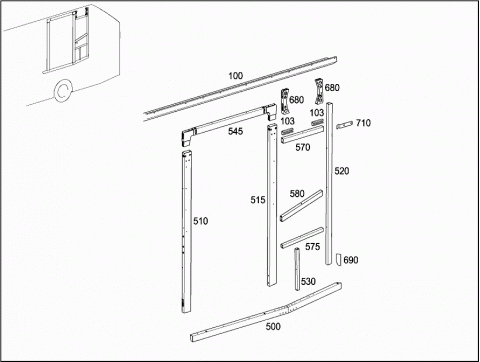 100
680
680
103
103
710
545
570
520
580
515
510
575
690
530
500