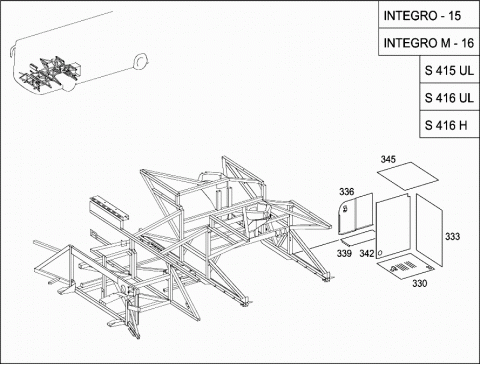 INTEGRO - 15
INTEGRO M - 16
S 415 UL
S 416 UL
S 416 H

345
336
333
339
342
330