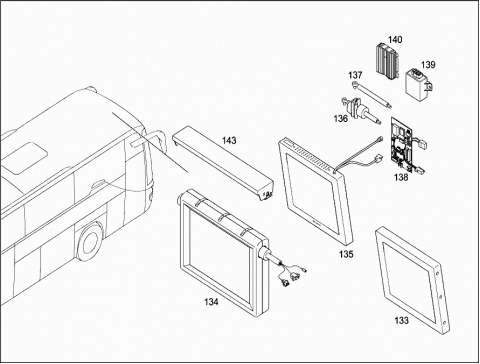 140
139
137
136
143
138
135
134
133