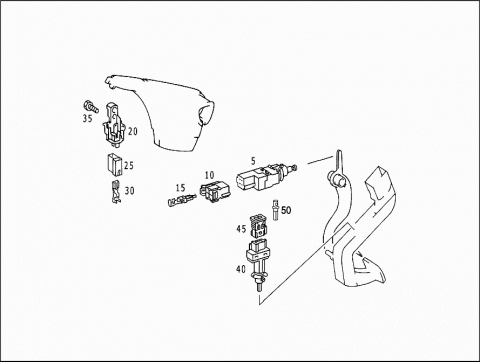 35
20
25
30
15
10
5
50
45
40