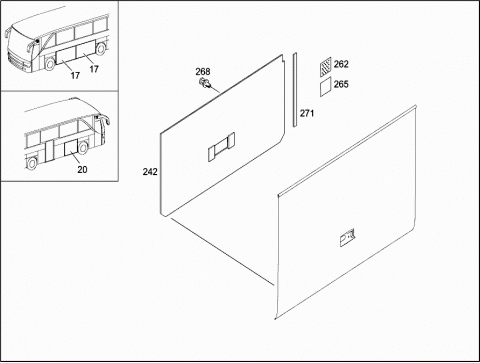 17
17
20
268
262
265
271
242