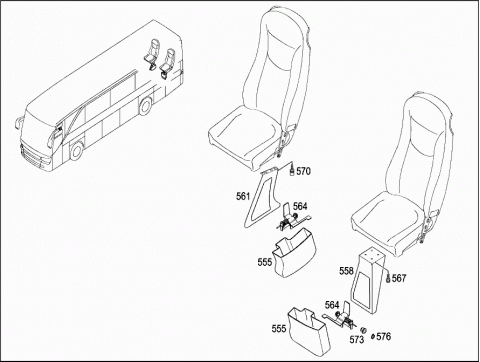 570
561
564
555
558
567
564
555
573
576