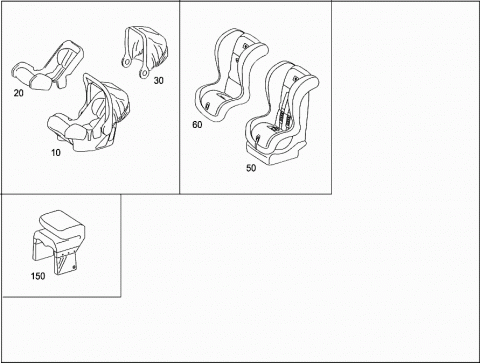 20

30

10

60

50

150