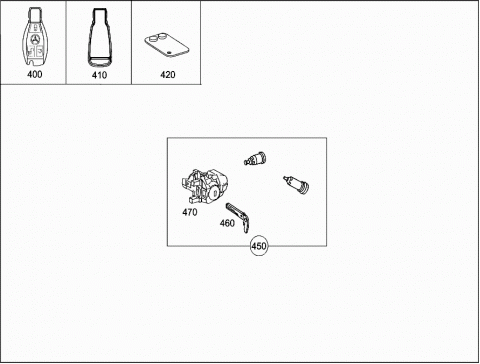 400

410

420

470

460

450