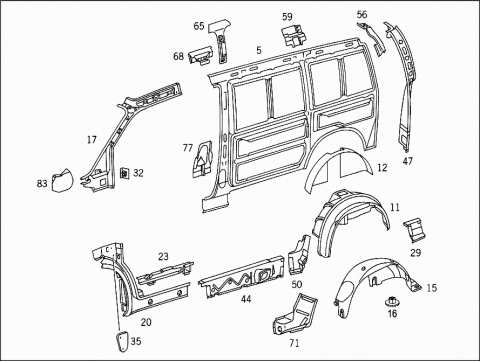 65
59
56
68
5
17
77
32
83
12
47
11
29
23
50
15
44
16
20
35
71