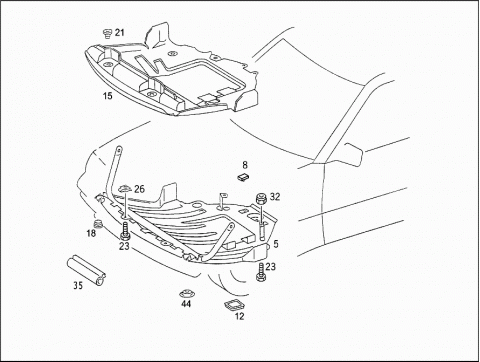 21
15
8
26
32
18
23
5
23
35
44
12