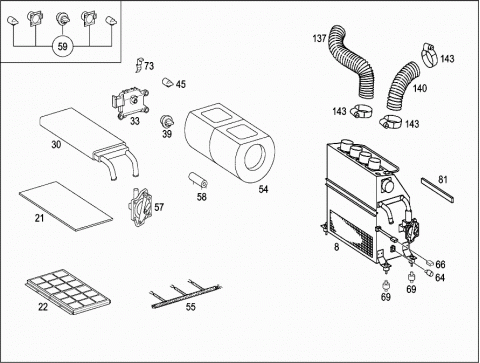 59
73
45
33
39
30
54
58
57
21
22
55
137
143
140
143
143
81
8
66
64
69
69