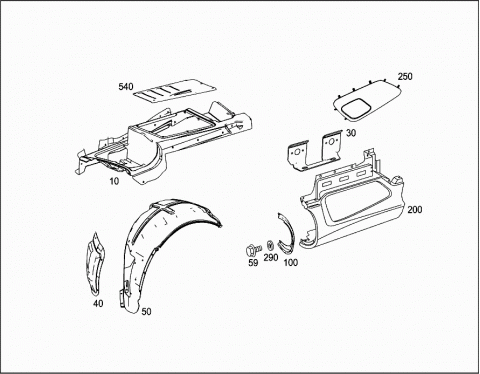 540
250
30
10
200
59
290
100
40
50