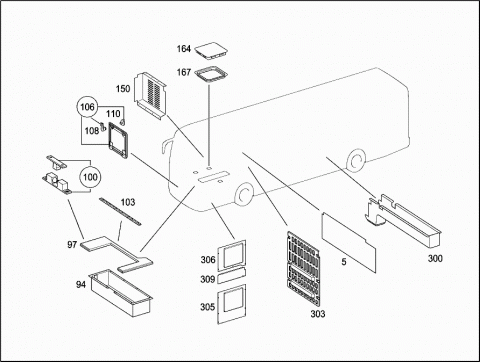 164
167
150
106
110
108
100
103
97
94
306
309
305
303
5
300