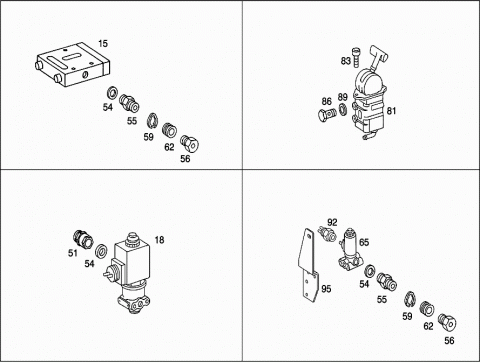 15
54
55
59
62
56

83
86
89
81

51
54
18

92
65
95
54
55
59
62
56