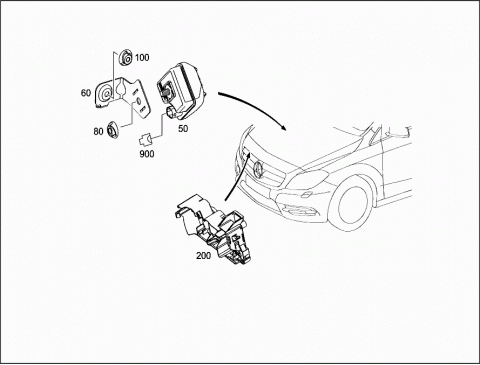 100
60
80
50
900
200