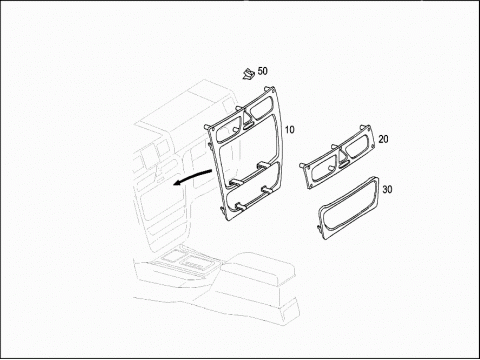 50
10
20
30