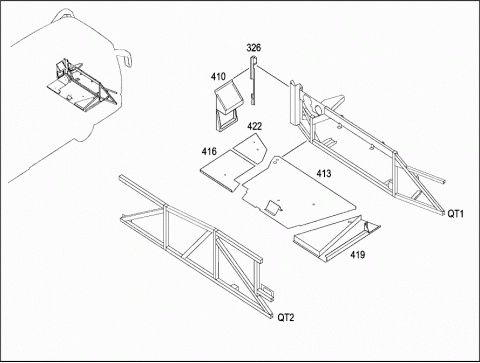 326
410
422
416
413
QT1
419
QT2