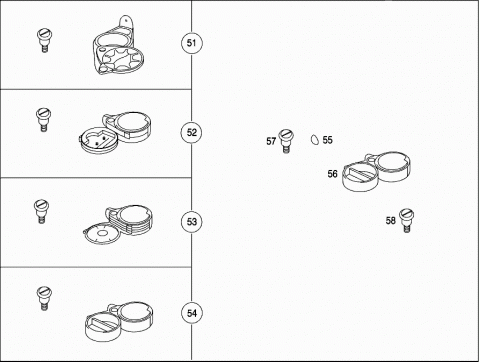 51

52

53

54

57

55

56

58