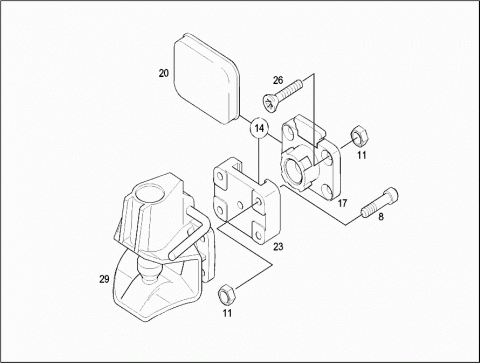 20
26
14
11
17
8
23
29
11