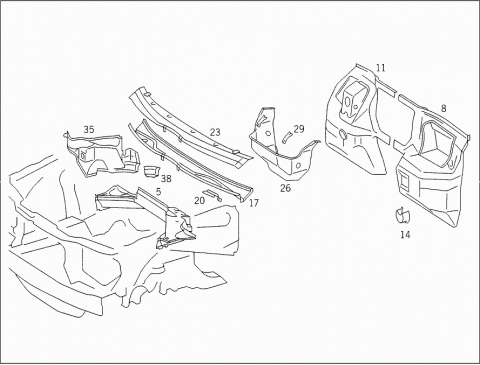 11
8
35
23
29
38
5
20
17
26
14