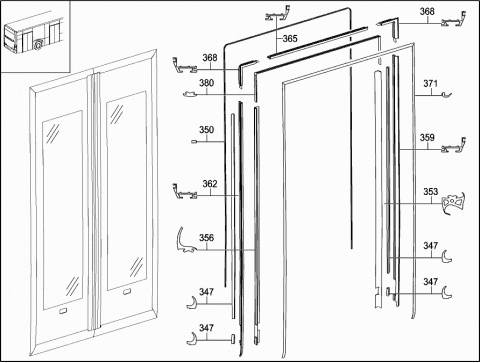 365
368
368
380
371
350
359
362
353
356
347
347
347
347