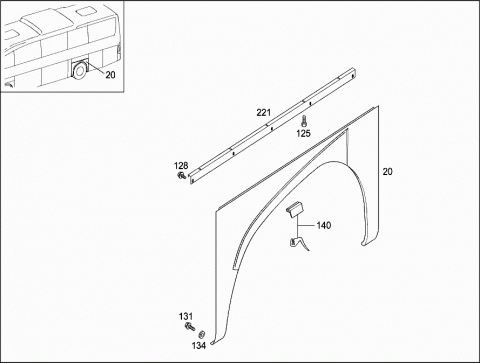 20

221

125

128

20

140

131

134