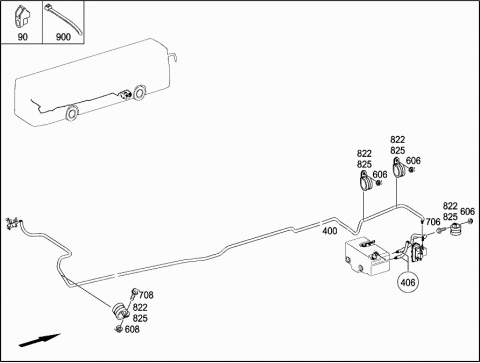 90
900

822
825
606

822
825
606

822
825
606

706

400

406

708
822
825
608