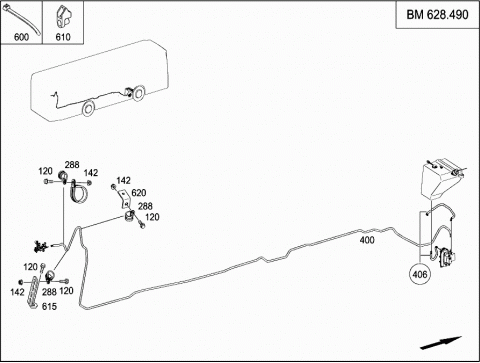 600
610
BM 628.490
120
288
142
142
620
288
120
400
406
120
142
288
120
615