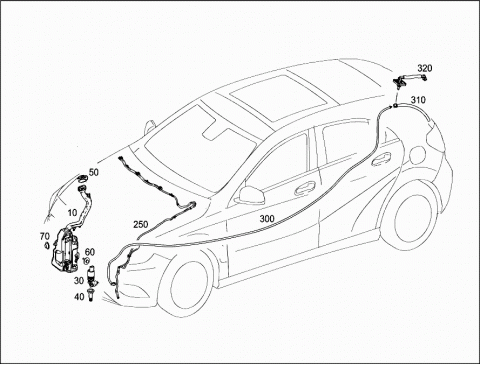 320
310
50
10
250
300
70
60
30
40