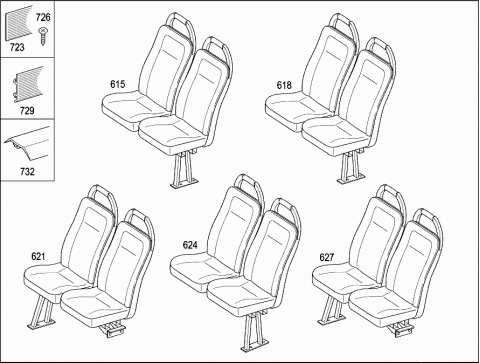 726
723
729
732
615
618
621
624
627