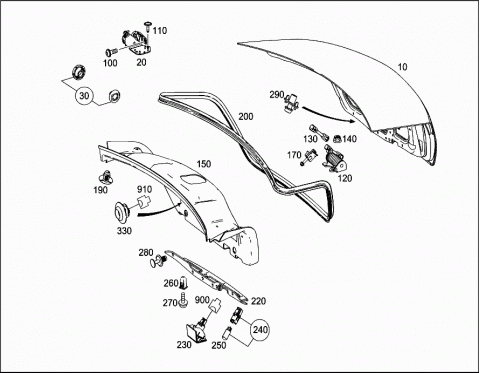 110
100
20
30
10
290
200
130
140
170
120
150
190
910
330
280
260
270
900
220
240
230
250