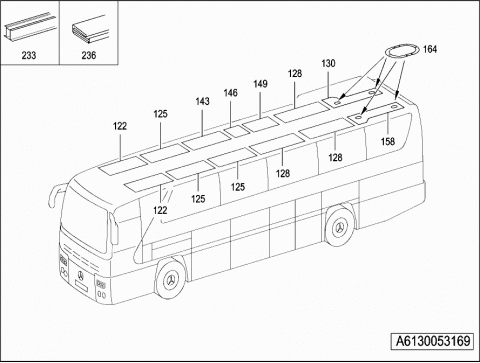 233
236
164
130
128
149
146
143
125
122
158
128
128
125
125
122
A6130053169