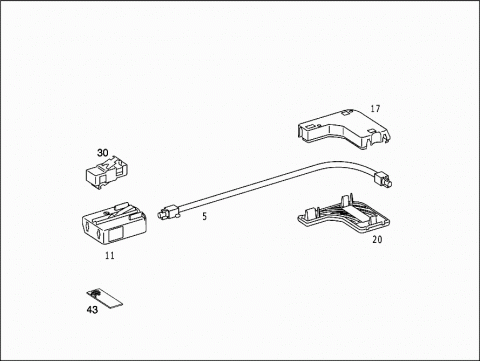 17
30
5
20
11
43