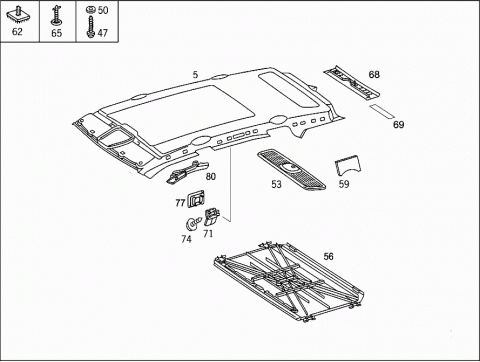 62
65
50
47
5
68
69
80
53
59
77
74
71
56