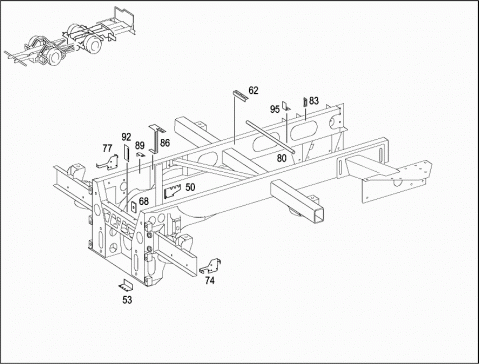 62
95
83
92
89
86
77
80
50
68
74
53