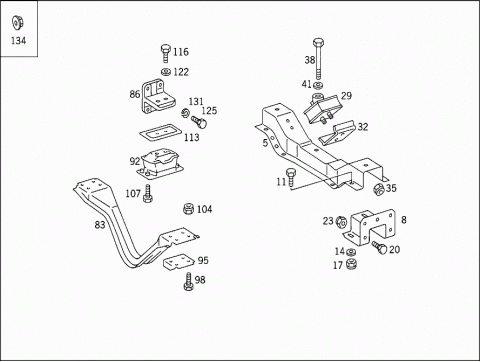 134

116
122
86
131
125
113
92
107
104
83
95
98

38
41
29
32
5
11
35
23
8
14
20
17