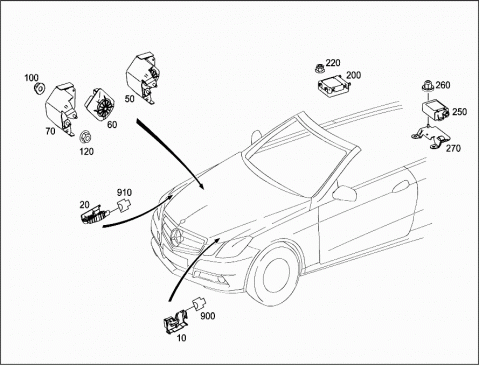 100
70
60
120
50
220
200
260
250
270
910
20
900
10