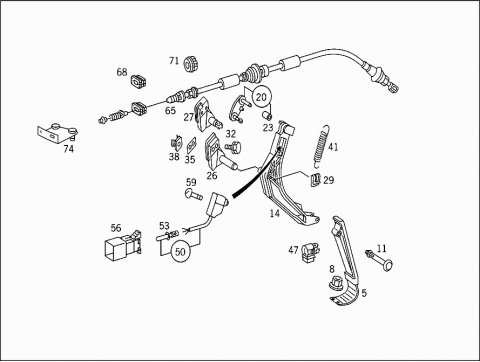 71
68
20
65
27
23
74
32
41
38
35
26
29
59
14
56
53
50
47
11
8
5