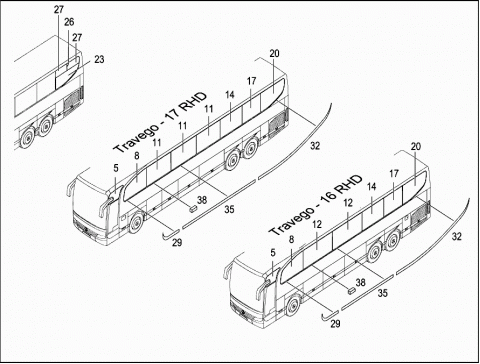 27
26
27
23

Travego - 17 RHD
20
17
14
11
11
11
8
5
32
38
35
29

Travego - 16 RHD
20
17
14
12
12
8
5
32
38
35
29