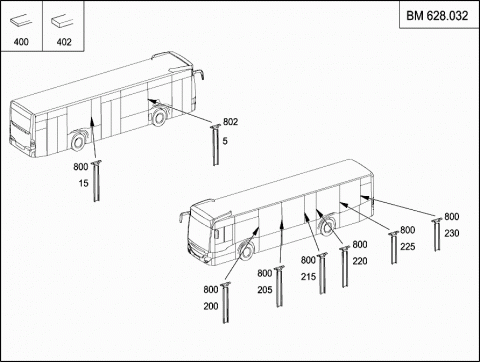 400

402

BM 628.032

802
5

800
15

800
230

800
225

800
220

800
215

800
205

800
200