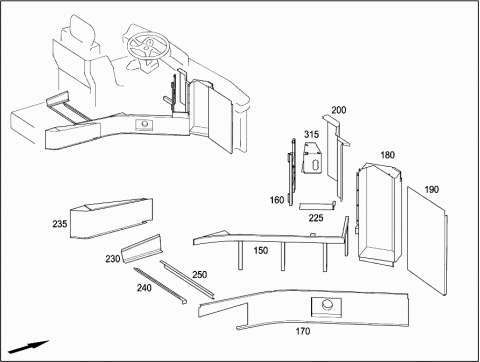 200
315
180
190
160
225
235
150
230
250
240
170