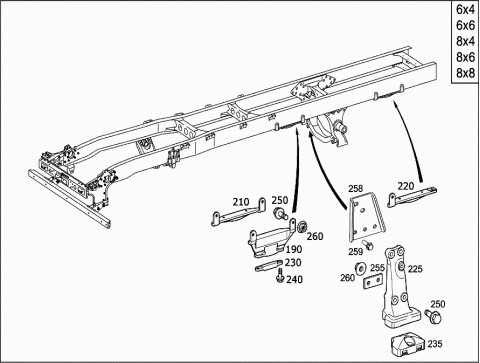 6x4
6x6
8x4
8x6
8x8

210
250
260
190
230
240
258
220
259
260
255
225
250
235