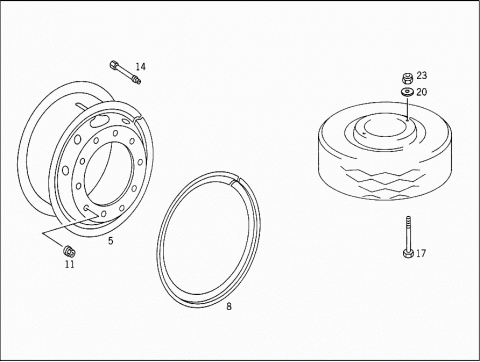 14
23
20
5
11
8
17