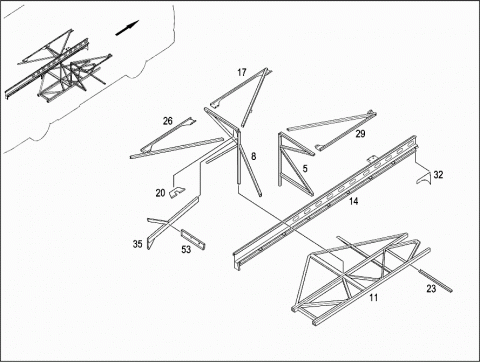 17
26
29
8
5
32
20
14
35
53
23
11